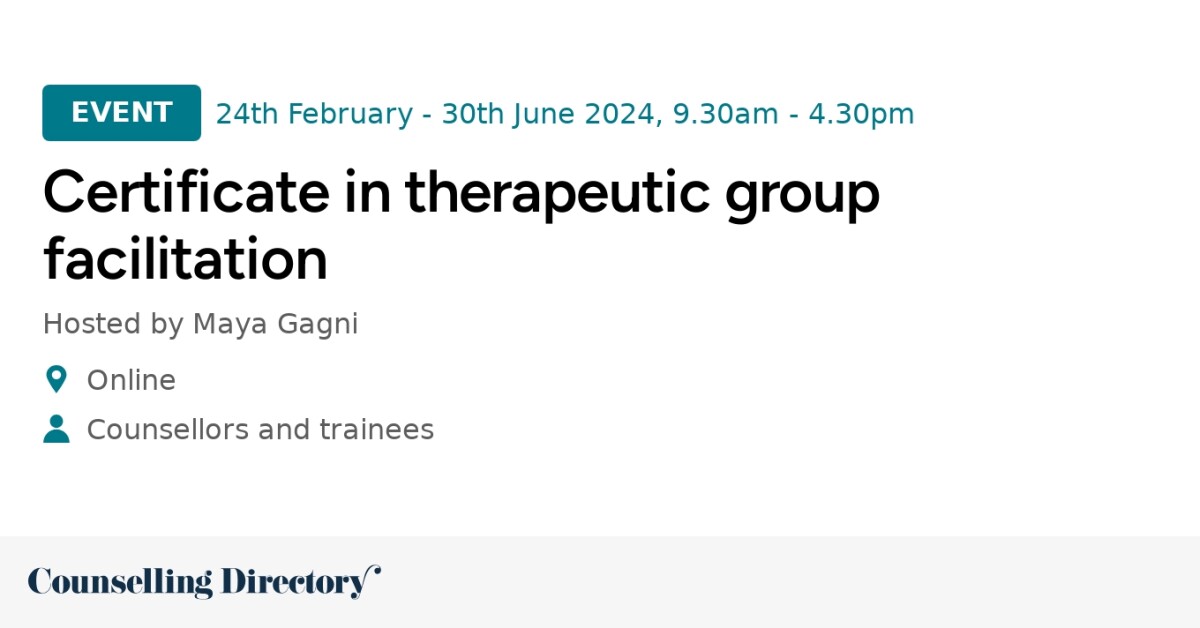 EVENT 24th February - 30th June 2024, 9.30am - 4.30pm

Certificate in therapeutic group facilitation

Hosted by Maya Gagni

Online

Counsellors and trainees

Counselling Directory