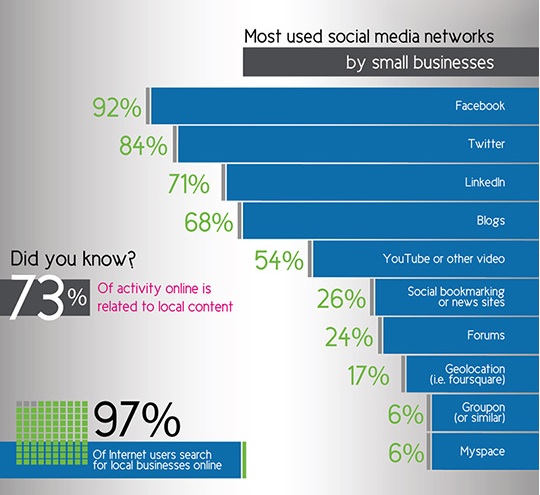 Most used social media networks
by small businesses

92% Facebook
84% Twitter
71% LinkedIn
68% Blogs
54% YouTube or other video
26% Social bookmarking or news sites
24% Forums
17% Geolocation (i.e. foursquare)
6% Groupon (or similar)
6% Myspace

Did you know?
73% Of activity online is related to local content

97%
Of Internet users search for local businesses online