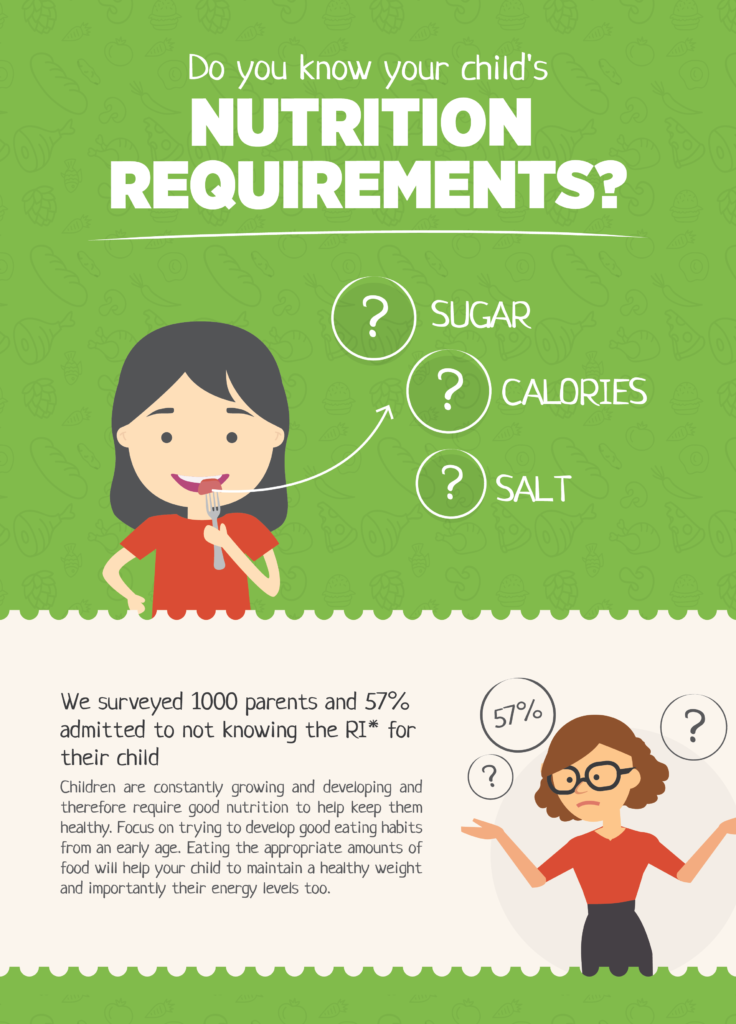 Do you know your child's

NUTRITION REQUIREMENTS?

? SUGAR

? CALORIES

? SALT

We surveyed 1000 parents and 57% admitted to not knowing the RI* for their child

Children are constantly growing and developing and therefore require good nutrition to help keep them healthy. Focus on trying to develop good eating habits from an early age. Eating the appropriate amounts of food will help your child to maintain a healthy weight and importantly their energy levels too.

57%

?

?