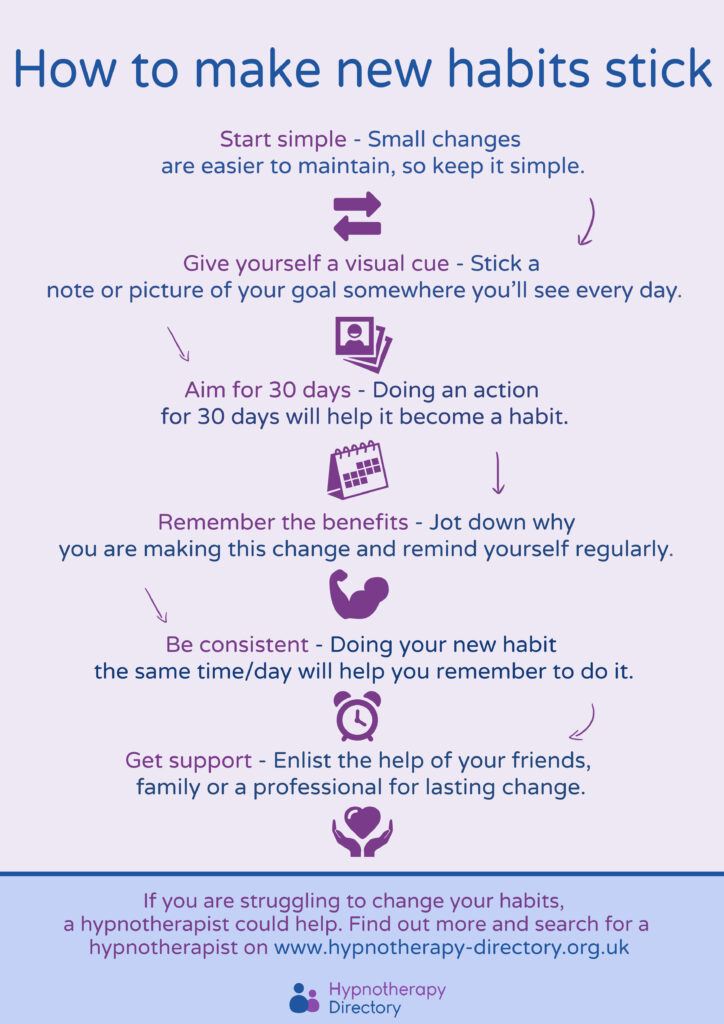 How to make new habits stick

Start simple - Small changes are easier to maintain, so keep it simple.

Give yourself a visual cue - Stick a note or picture of your goal somewhere you'll see every day.

Aim for 30 days - Doing an action for 30 days will help it become a habit.

Remember the benefits - Jot down why you are making this change and remind yourself regularly.

Be consistent - Doing your new habit the same time/day will help you remember to do it.

Get support - Enlist the help of your friends, family or a professional for lasting change.

If you are struggling to change your habits, a hypnotherapist could help. Find out more and search for a hypnotherapist on www.hypnotherapy-directory.org.uk

Hypnotherapy Directory