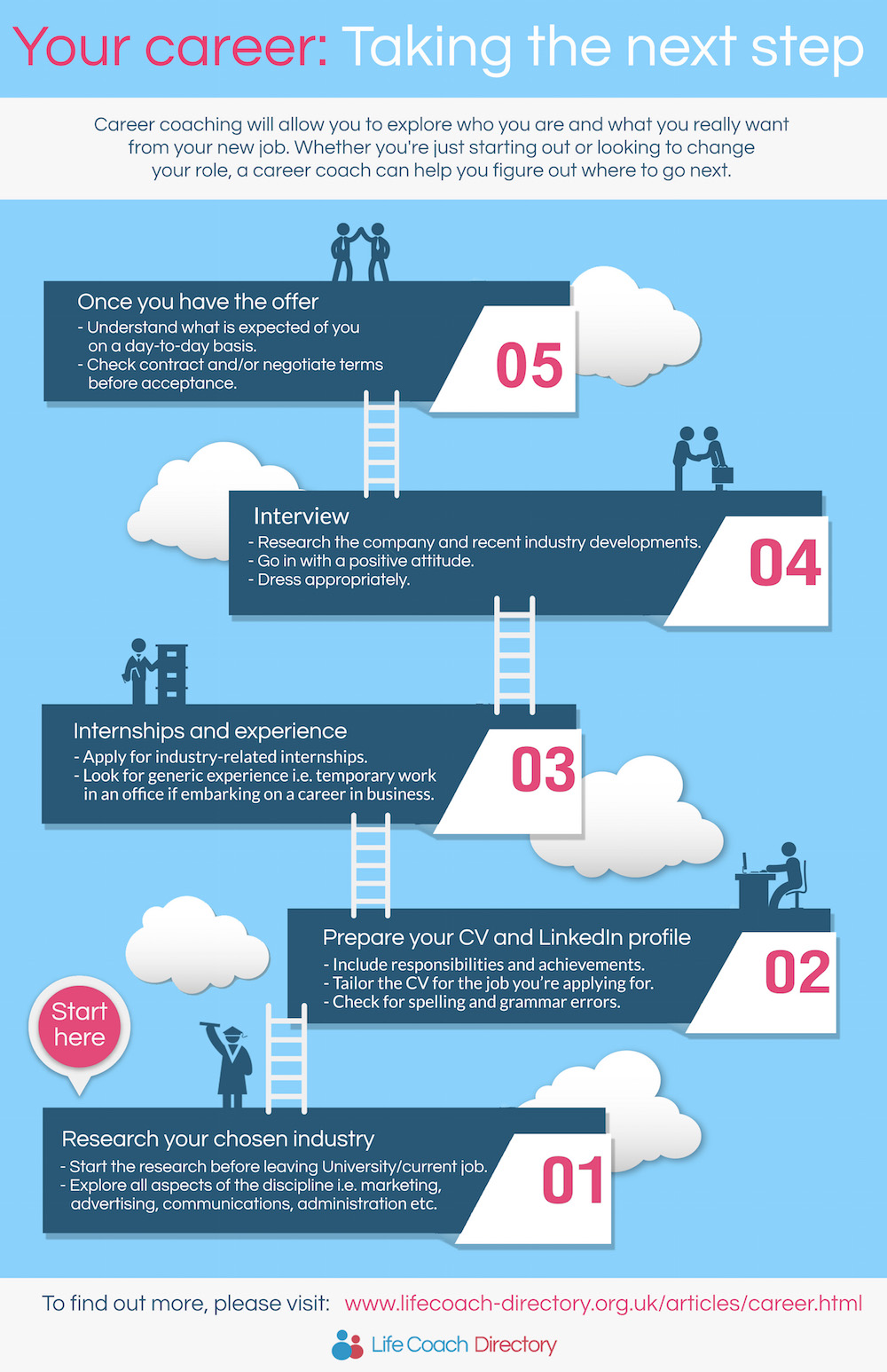 Your career: Taking the next step

Career coaching will allow you to explore who you are and what you really want from your new job. Whether you're just starting out or looking to change your role, a career coach can help you figure out where to go next.

Once you have the offer
- Understand what is expected of you on a day-to-day basis.
- Check contract and/or negotiate terms before acceptance.

05

Interview
- Research the company and recent industry developments.
- Go in with a positive attitude.
- Dress appropriately.

04

Internships and experience
- Apply for industry-related internships.
- Look for generic experience i.e. temporary work in an office if embarking on a career in business.

03

Prepare your CV and LinkedIn profile
- Include responsibilities and achievements.
- Tailor the CV for the job you're applying for.
- Check for spelling and grammar errors.

02

Start here

Research your chosen industry
- Start the research before leaving University/current job.
- Explore all aspects of the discipline i.e. marketing, advertising, communications, administration etc.

01

To find out more, please visit: www.lifecoach-directory.org.uk/articles/career.html

Life Coach Directory